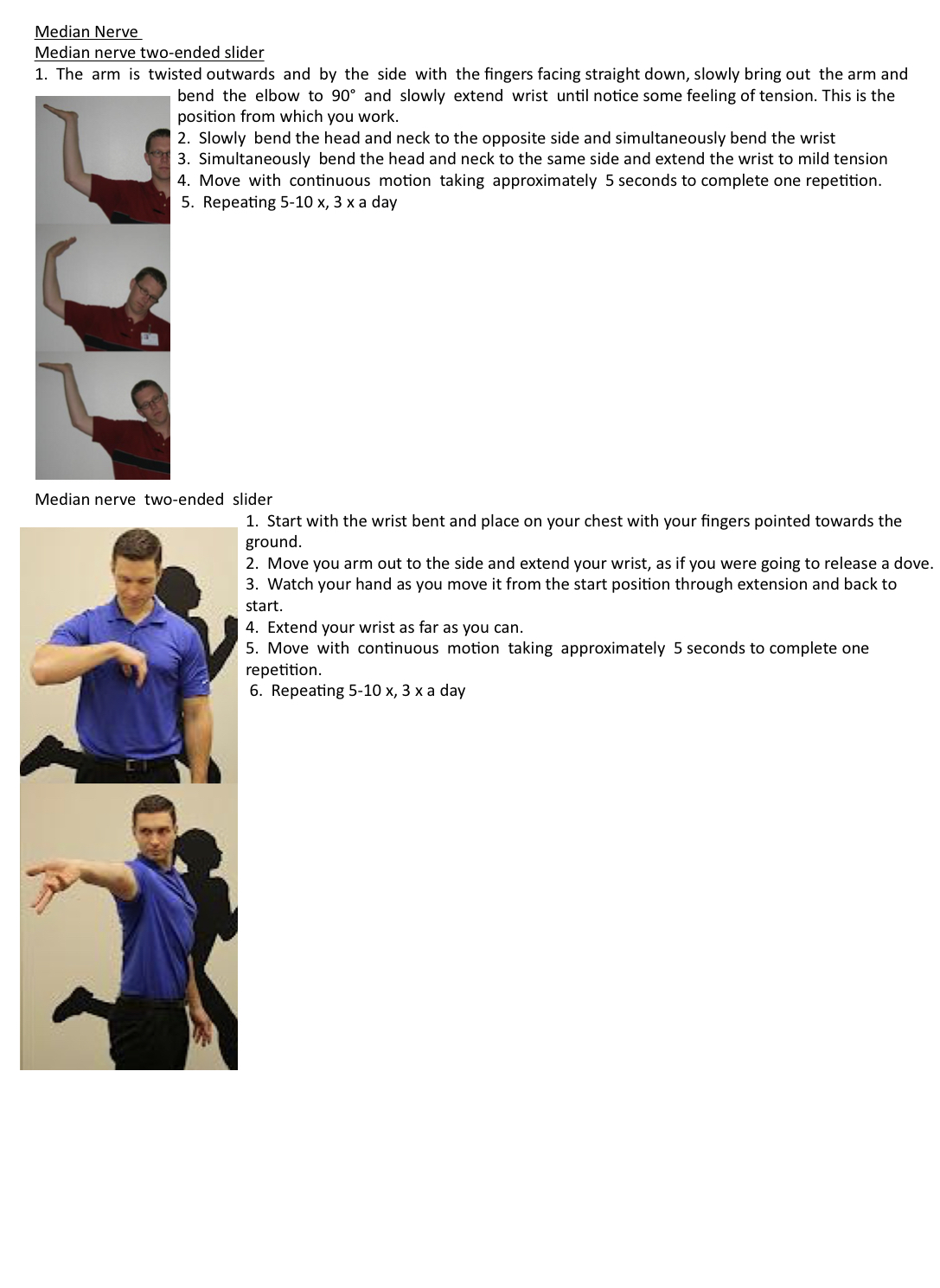 Median Nerve
Median nerve two-ended slider
1. The arm is twisted outwards and by the side with the fingers facing straight down, slowly bring out the arm and bend the elbow to 90° and slowly extend wrist until notice some feeling of tension. This is the position from which you work.
2. Slowly bend the head and neck to the opposite side and simultaneously bend the wrist
3. Simultaneously bend the head and neck to the same side and extend the wrist to mild tension
4. Move with continuous motion taking approximately 5 seconds to complete one repetition.
5. Repeating 5-10 x, 3 x a day

Median nerve two-ended slider
1. Start with the wrist bent and place on your chest with your fingers pointed towards the ground.
2. Move you arm out to the side and extend your wrist, as if you were going to release a dove.
3. Watch your hand as you move it from the start position through extension and back to start.
4. Extend your wrist as far as you can.
5. Move with continuous motion taking approximately 5 seconds to complete one repetition.
6. Repeating 5-10 x, 3 x a day